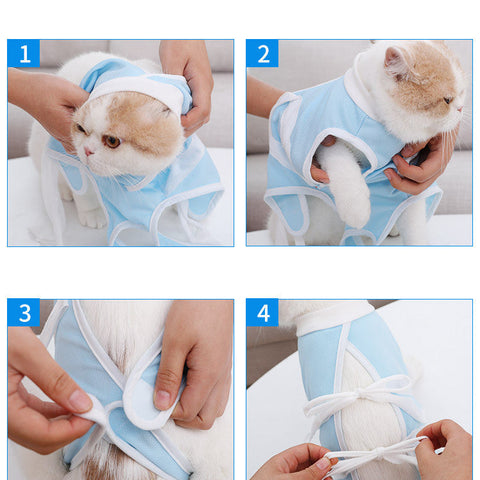 1
2
3
4